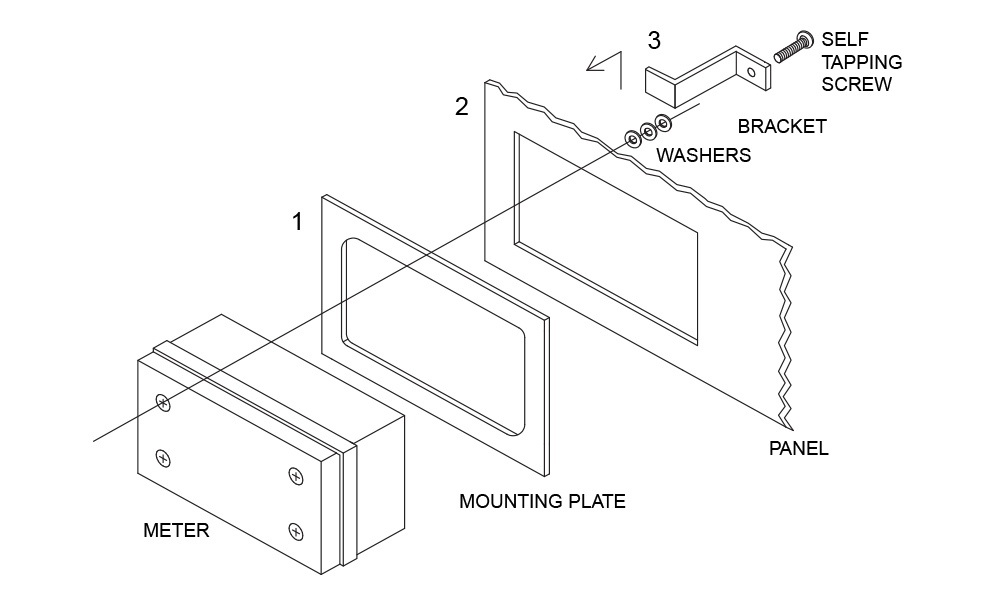 3

SELF TAPPING SCREW

2

BRACKET

WASHERS

1

PANEL

MOUNTING PLATE

METER